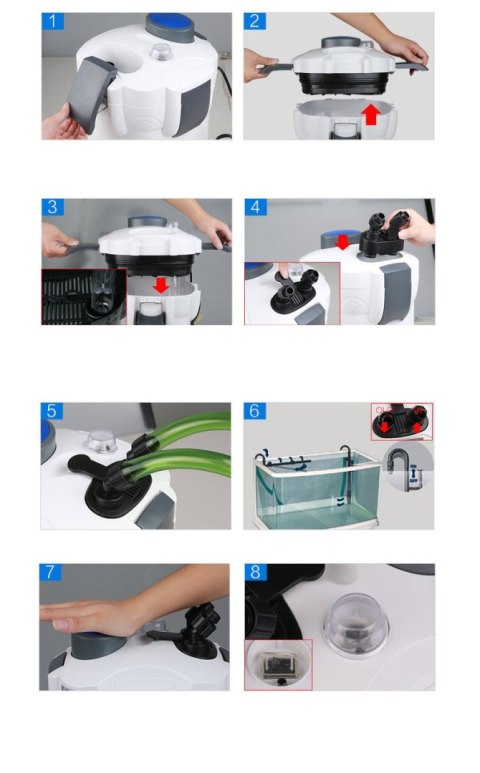 1

2

3

4

5

6

7

8